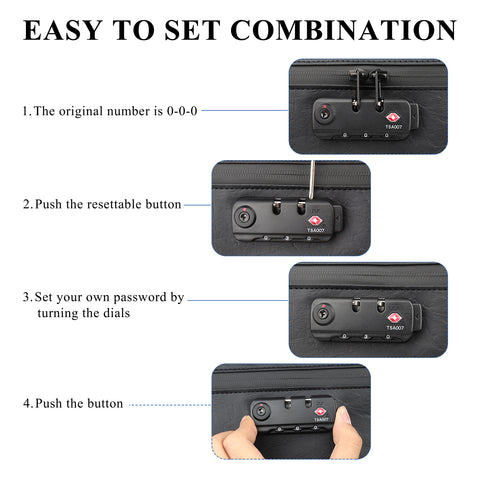 EASY TO SET COMBINATION

1. The original number is 0-0-0

TSA007

2. Push the resettable button

TSA007

3. Set your own password by turning the dials

TSA007

4. Push the button

TSA007